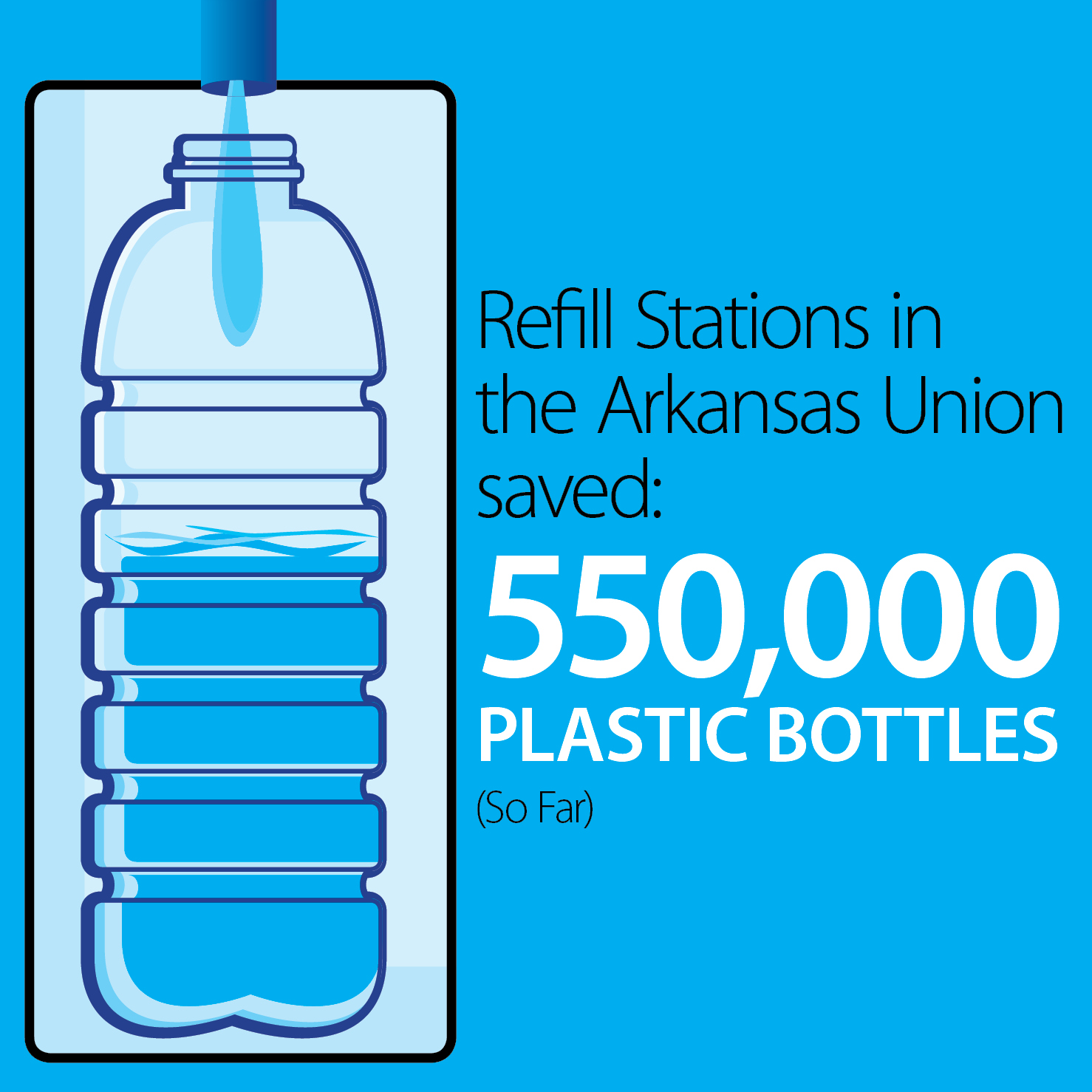 Refill Stations in the Arkansas Union saved:

550,000
PLASTIC BOTTLES
(So Far)